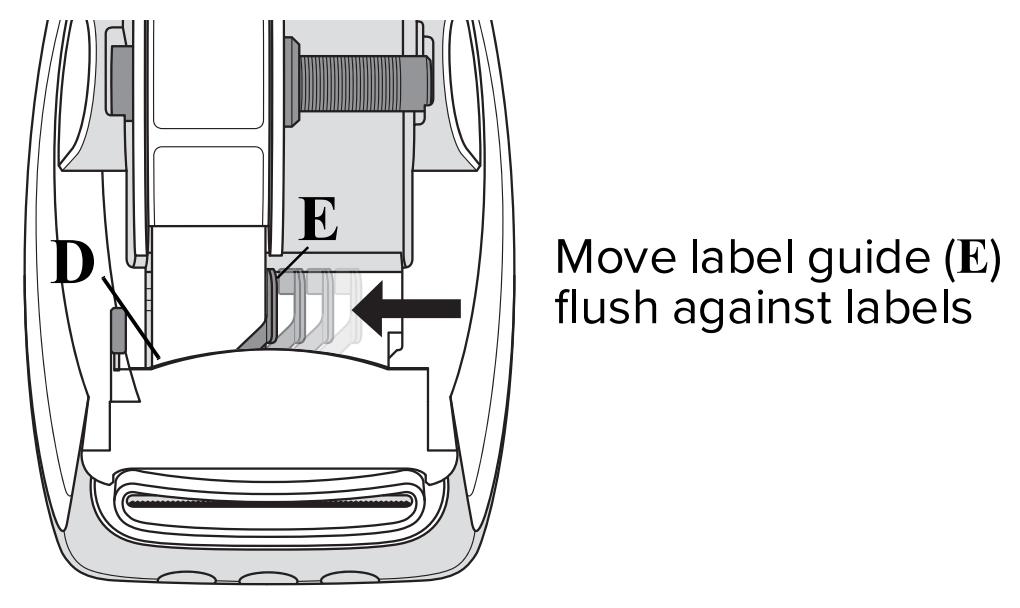 E
D

Move label guide (E) flush against labels